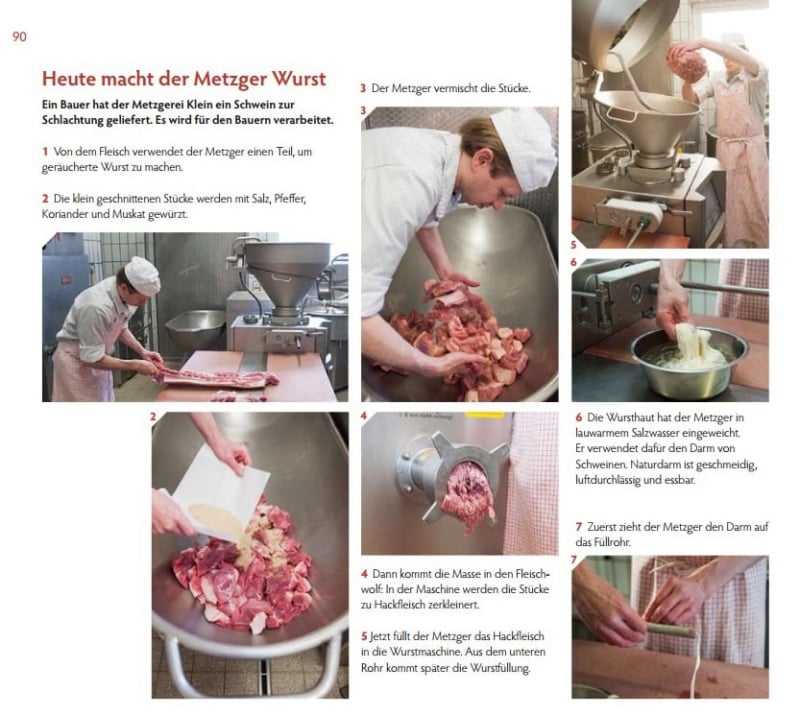 90

Heute macht der Metzger Wurst

Ein Bauer hat der Metzgerei Klein ein Schwein zur Schlachtung geliefert. Es wird für den Bauern verarbeitet.

1 Von dem Fleisch verwendet der Metzger einen Teil, um geräucherte Wurst zu machen.

2 Die klein geschnittenen Stücke werden mit Salz, Pfeffer, Koriander und Muskat gewürzt.

1

2

3 Der Metzger vermischt die Stücke.

3

4

4 Dann kommt die Masse in den Fleischwolf: In der Maschine werden die Stücke zu Hackfleisch zerkleinert.

5 Jetzt füllt der Metzger das Hackfleisch in die Wurstmaschine. Aus dem unteren Rohr kommt später die Wurstfüllung.

5

6

6 Die Wursthaut hat der Metzger in lauwarmem Salzwasser eingeweicht. Er verwendet dafür den Darm von Schweinen. Naturdarm ist geschmeidig, luftdurchlässig und essbar.

7 Zuerst zieht der Metzger den Darm auf das Füllrohr.

7